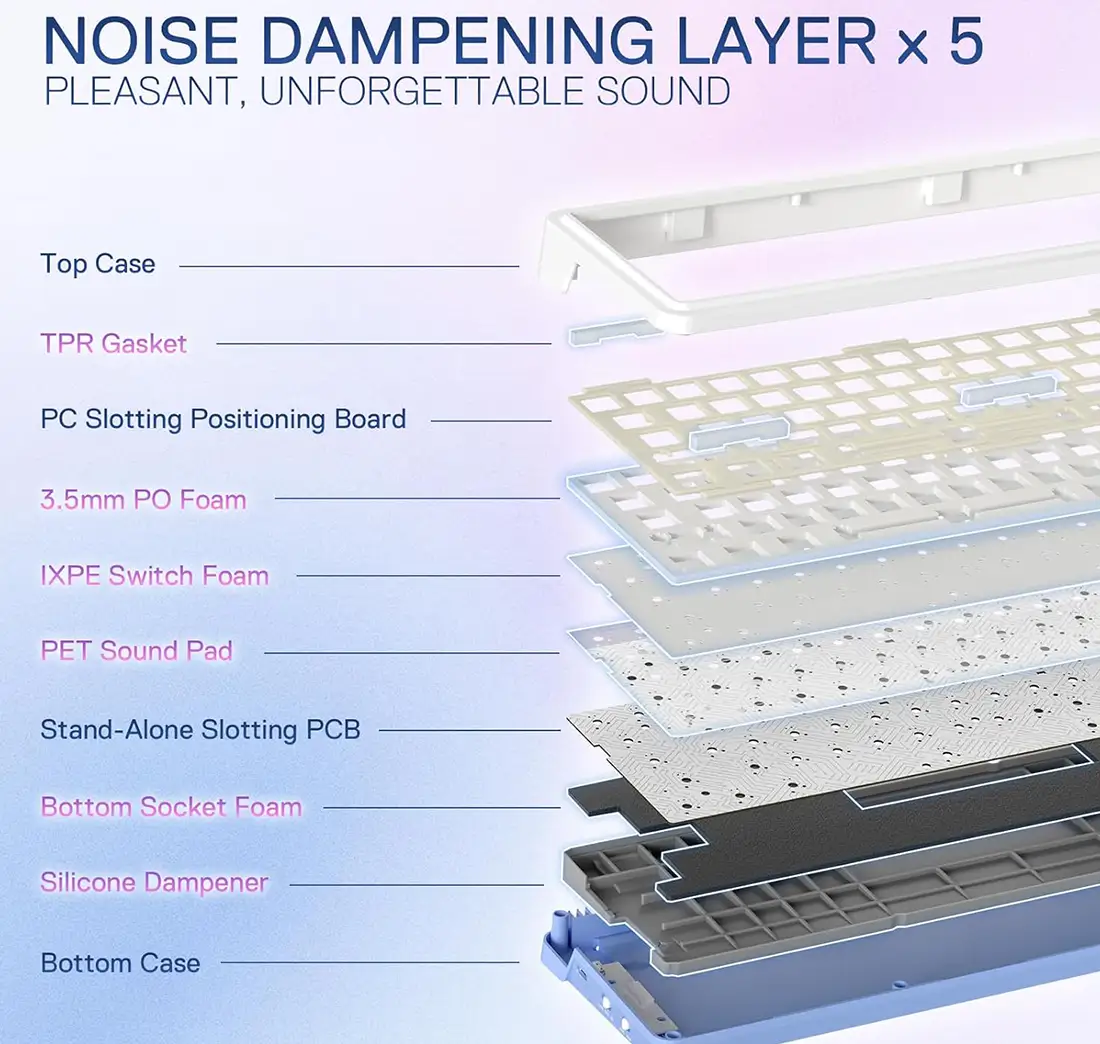 NOISE DAMPENING LAYER x 5
PLEASANT, UNFORGETTABLE SOUND

Top Case

TPR Gasket

PC Slotting Positioning Board

3.5mm PO Foam

IXPE Switch Foam

PET Sound Pad

Stand-Alone Slotting PCB

Bottom Socket Foam

Silicone Dampener

Bottom Case